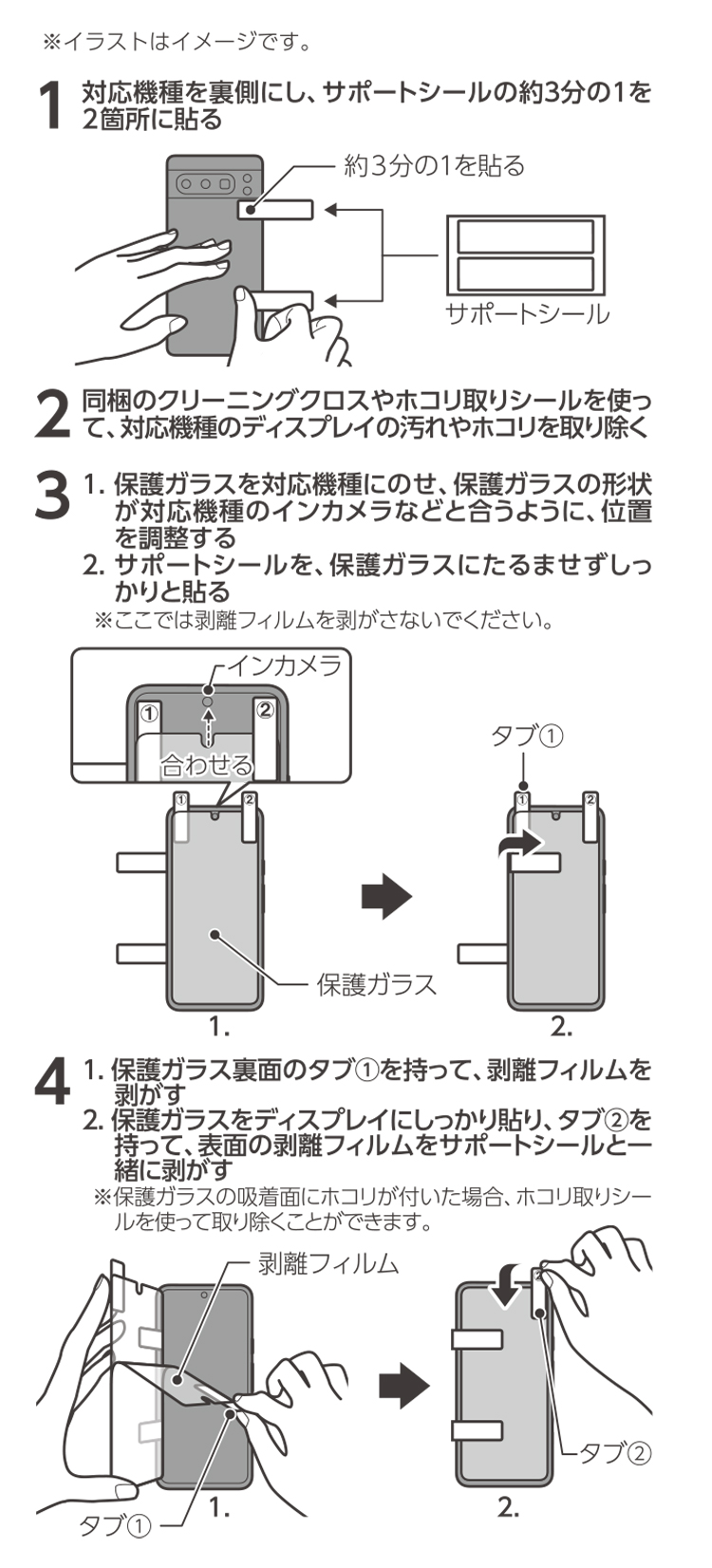 ※イラストはイメージです。

1 対応機種を裏側にし、サポートシールの約3分の1を2箇所に貼る

約3分の1を貼る

サポートシール

2 同梱のクリーニングクロスやホコリ取りシールを使って、対応機種のディスプレイの汚れやホコリを取り除く

3 1. 保護ガラスを対応機種にのせ、保護ガラスの形状が対応機種のインカメラなどと合うように、位置を調整する
2. サポートシールを、保護ガラスにたるませずしっかりと貼る
※ここでは剥離フィルムを剥がさないでください。

インカメラ
①
②
合わせる
①
②
保護ガラス
1.
タブ①
①
②
2.

4 1. 保護ガラス裏面のタブ①を持って、剥離フィルムを剥がす
2. 保護ガラスをディスプレイにしっかり貼り、タブ②を持って、表面の剥離フィルムをサポートシールと一緒に剥がす
※保護ガラスの吸着面にホコリが付いた場合、ホコリ取りシールを使って取り除くことができます。

剥離フィルム
タブ①
1.
②
タブ②
2.